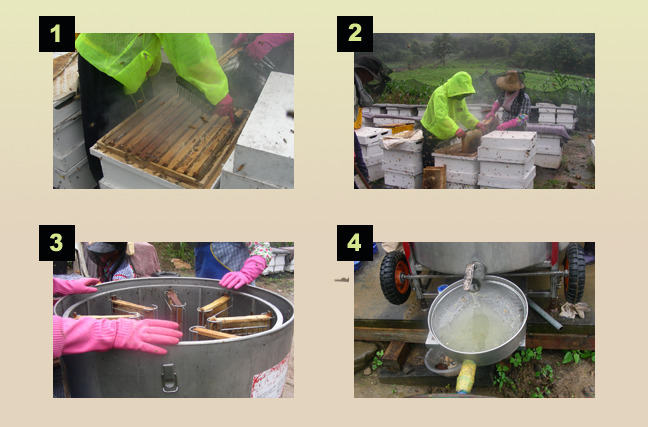 1

2

3

4