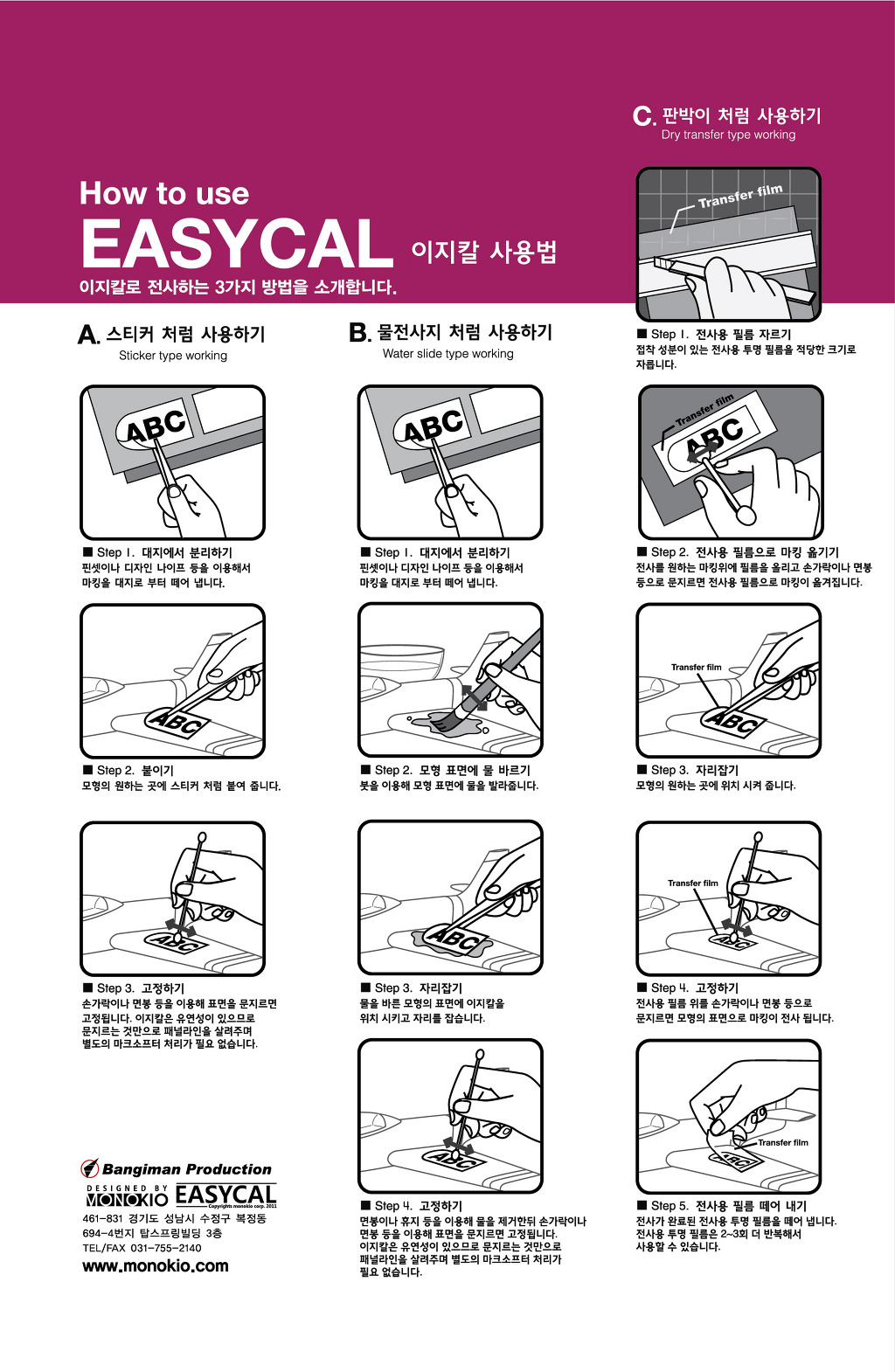 How to use
EASYCAL 이지칼 사용법
이지칼로 전사하는 3가지 방법을 소개합니다.

A. 스티커 처럼 사용하기
Sticker type working

ABC

■ Step 1. 대지에서 분리하기
핀셋이나 디자인 나이프 등을 이용해서 마킹을 대지로 부터 떼어 냅니다.

ABC

■ Step 2. 붙이기
모형의 원하는 곳에 스티커 처럼 붙여 줍니다.

ABC

■ Step 3. 고정하기
손가락이나 면봉 등을 이용해 표면을 문지르면 고정됩니다. 이지칼은 유연성이 있으므로 문지르는 것만으로 패널라인을 살려주며 별도의 마크소프터 처리가 필요 없습니다.

Bangiman Production
DESIGNED BY MONOKIO EASYCAL Copyrights monokio corp. 2011
461-831 경기도 성남시 수정구 복정동 694-4번지 탑스프링빌딩 3층
TEL/FAX 031-755-2140
www.monokio.com

B. 물전사지 처럼 사용하기
Water slide type working

ABC

■ Step 1. 대지에서 분리하기
핀셋이나 디자인 나이프 등을 이용해서 마킹을 대지로 부터 떼어 냅니다.

■ Step 2. 모형 표면에 물 바르기
붓을 이용해 모형 표면에 물을 발라줍니다.

ABC

■ Step 3. 자리잡기
물을 바른 모형의 표면에 이지칼을 위치 시키고 자리를 잡습니다.

ABC

■ Step 4. 고정하기
면봉이나 휴지 등을 이용해 물을 제거한뒤 손가락이나 면봉 등을 이용해 표면을 문지르면 고정됩니다. 이지칼은 유연성이 있으므로 문지르는 것만으로 패널라인을 살려주며 별도의 마크소프터 처리가 필요 없습니다.

C. 판박이 처럼 사용하기
Dry transfer type working

Transfer film

■ Step 1. 전사용 필름 자르기
접착 성분이 있는 전사용 투명 필름을 적당한 크기로 자릅니다.

Transfer film
ABC

■ Step 2. 전사용 필름으로 마킹 옮기기
전사를 원하는 마킹위에 필름을 올리고 손가락이나 면봉 등으로 문지르면 전사용 필름으로 마킹이 옮겨집니다.

Transfer film
ABC

■ Step 3. 자리잡기
모형의 원하는 곳에 위치 시켜 줍니다.

Transfer film
ABC

■ Step 4. 고정하기
전사용 필름 위를 손가락이나 면봉 등으로 문지르면 모형의 표면으로 마킹이 전사 됩니다.

Transfer film
ABC

■ Step 5. 전사용 필름 떼어 내기
전사가 완료된 전사용 투명 필름을 떼어 냅니다. 전사용 투명 필름은 2~3회 더 반복해서 사용할 수 있습니다.